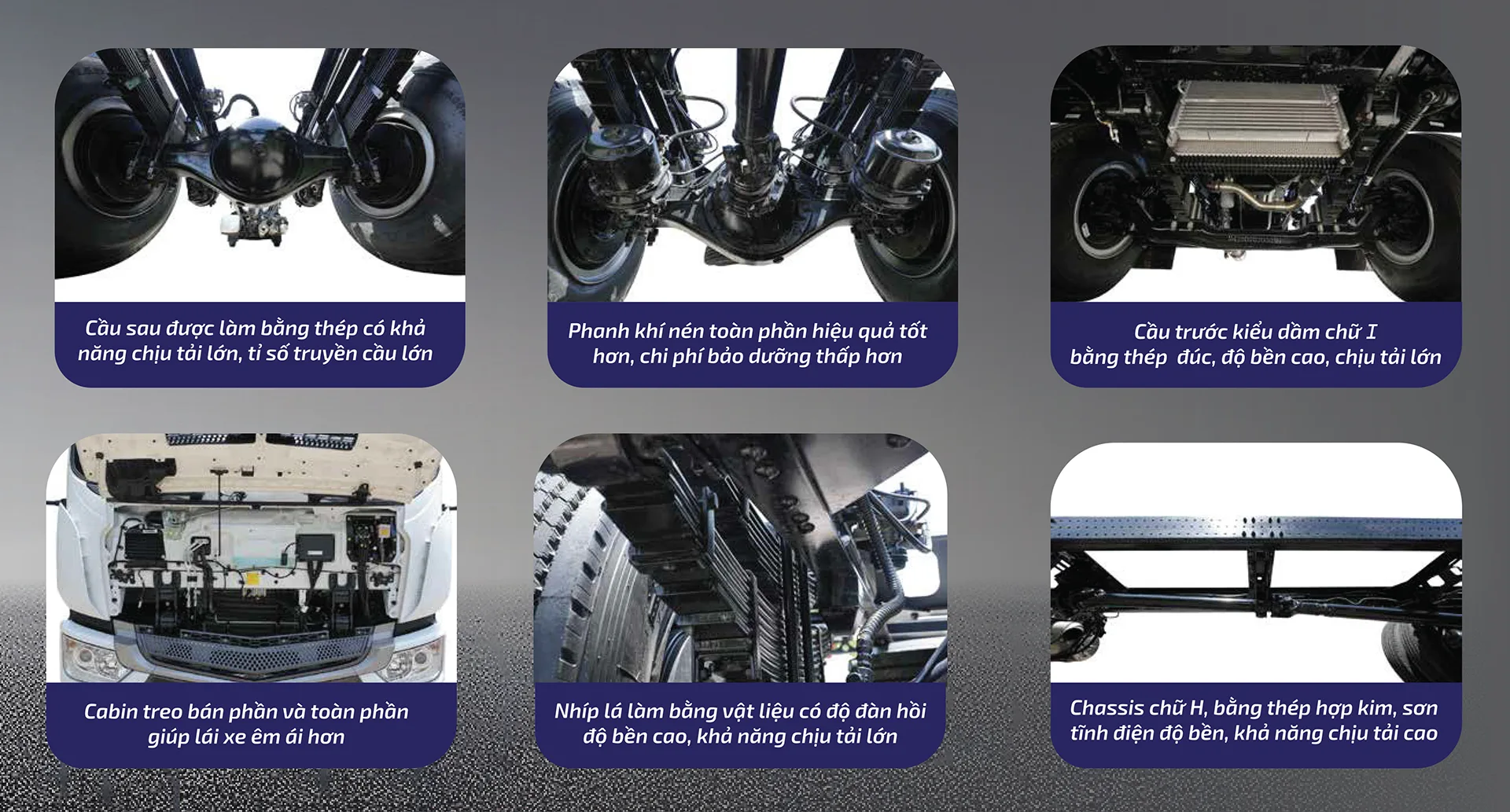 Cầu sau được làm bằng thép có khả năng chịu tải lớn, tỉ số truyền cầu lớn

Phanh khí nén toàn phần hiệu quả tốt hơn, chi phí bảo dưỡng thấp hơn

Cầu trước kiểu dầm chữ I bằng thép đúc, độ bền cao, chịu tải lớn

Cabin treo bán phần và toàn phần giúp lái xe êm ái hơn

Nhíp lá làm bằng vật liệu có độ đàn hồi độ bền cao, khả năng chịu tải lớn

Chassis chữ H, bằng thép hợp kim, sơn tĩnh điện độ bền, khả năng chịu tải cao